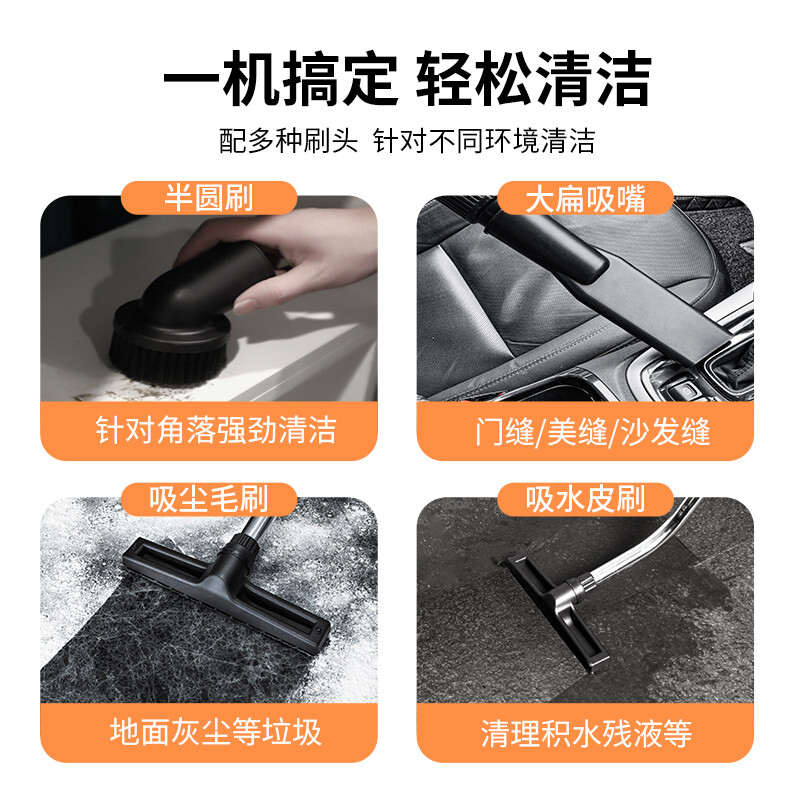 一机搞定 轻松清洁

配多种刷头 针对不同环境清洁

半圆刷

针对角落强劲清洁

大扁吸嘴

门缝/美缝/沙发缝

吸尘毛刷

地面灰尘等垃圾

吸水皮刷

清理积水残液等