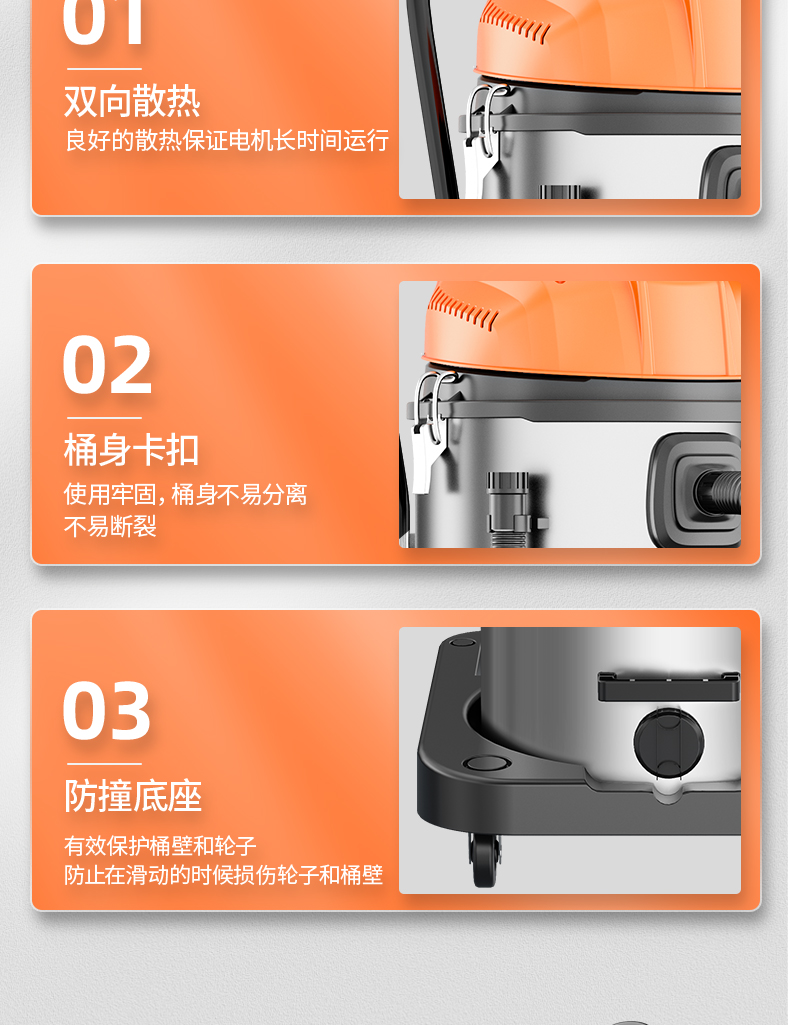 01

双向散热

良好的散热保证电机长时间运行

02

桶身卡扣

使用牢固，桶身不易分离
不易断裂

03

防撞底座

有效保护桶壁和轮子
防止在滑动的时候损伤轮子和桶壁